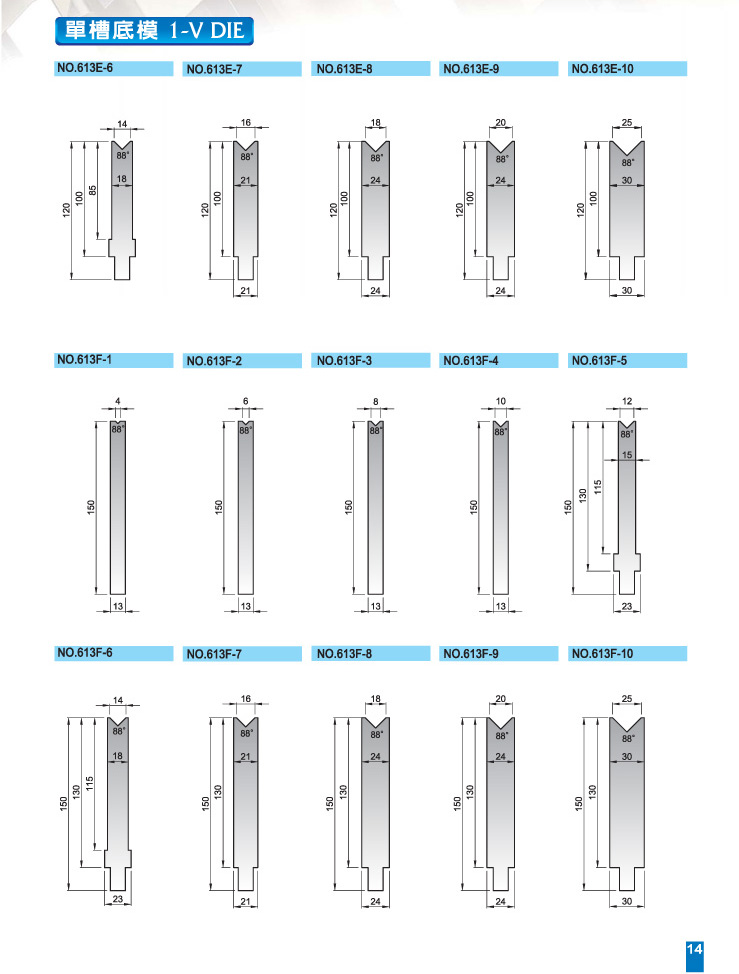 單槽底模 1-V DIE

NO.613E-6
14
88°
18
120
100
85

NO.613E-7
16
88°
21
120
100
21

NO.613E-8
18
88°
24
120
100
24

NO.613E-9
20
88°
24
120
100
24

NO.613E-10
25
88°
30
120
100
30

NO.613F-1
4
88°
150
13

NO.613F-2
6
88°
150
13

NO.613F-3
8
88°
150
13

NO.613F-4
10
88°
150
13

NO.613F-5
12
88°
15
150
130
115
23

NO.613F-6
14
88°
18
150
130
115
23

NO.613F-7
16
88°
21
150
130
21

NO.613F-8
18
88°
24
150
130
24

NO.613F-9
20
88°
24
150
130
24

NO.613F-10
25
88°
30
150
130
30

14