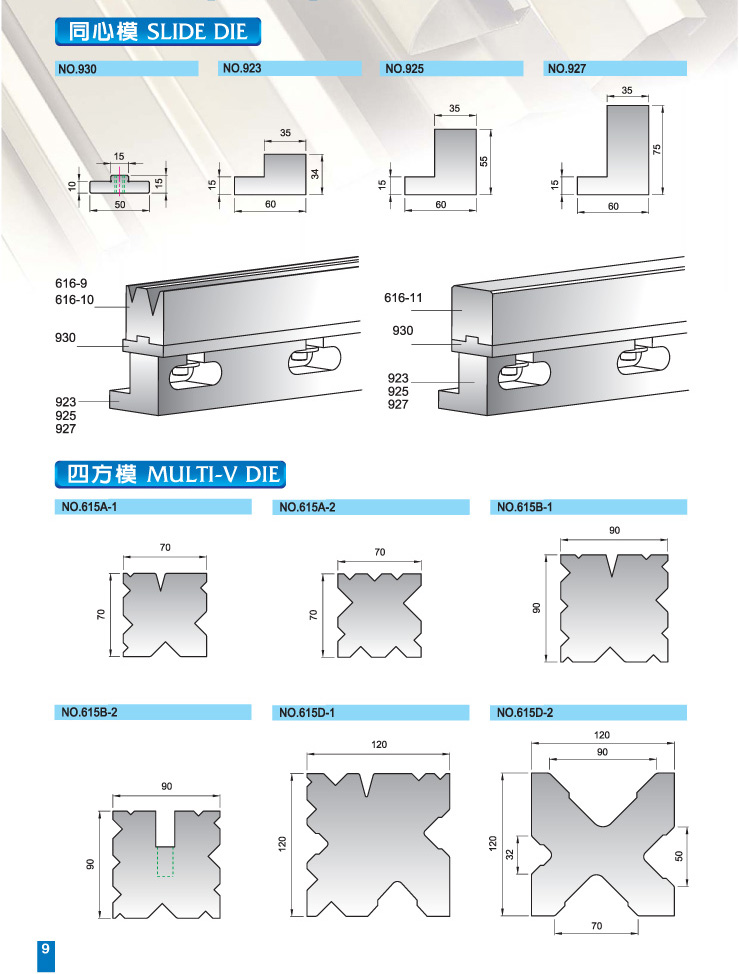 同心模 SLIDE DIE

NO.930

15
10
15
50

NO.923

35
15
34
60

NO.925

35
15
55
60

NO.927

35
15
75
60

616-9
616-10
930
923
925
927

616-11
930
923
925
927

四方模 MULTI-V DIE

NO.615A-1

70
70

NO.615A-2

70
70

NO.615B-1

90
90

NO.615B-2

90
90

NO.615D-1

120
120

NO.615D-2

120
90
120
32
50
70

9