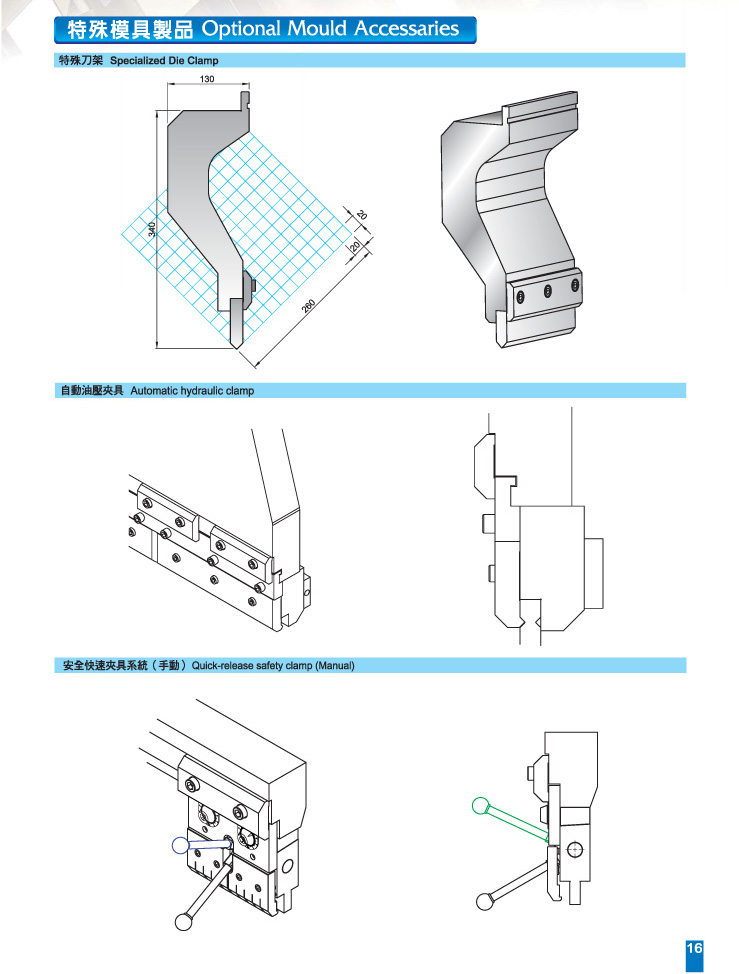 特殊模具製品 Optional Mould Accessaries

特殊刀架 Specialized Die Clamp

130

340

20

20

260

自動油壓夾具 Automatic hydraulic clamp

安全快速夾具系統（手動）Quick-release safety clamp (Manual)

16