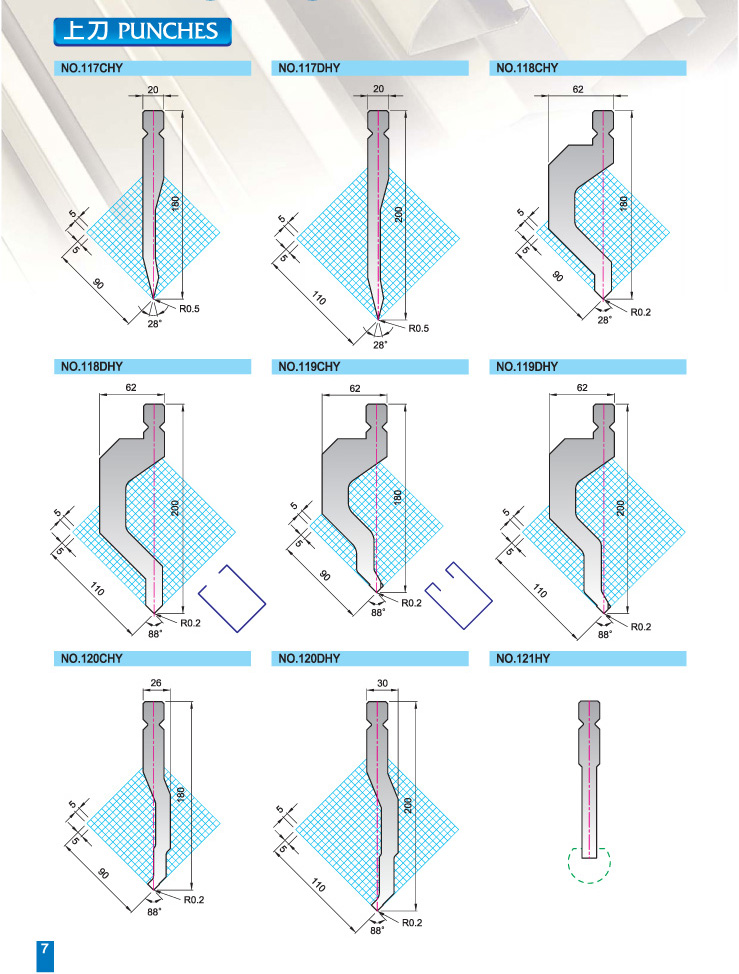 上刀 PUNCHES

NO.117CHY

20
180
5
5
90
R0.5
28°

NO.117DHY

20
200
5
5
110
R0.5
28°

NO.118CHY

62
180
5
5
90
R0.2
28°

NO.118DHY

62
200
5
5
110
R0.2
88°

NO.119CHY

62
180
5
5
90
R0.2
88°

NO.119DHY

62
200
5
5
110
R0.2
88°

NO.120CHY

26
180
5
5
90
R0.2
88°

NO.120DHY

30
200
5
5
110
R0.2
88°

NO.121HY

7